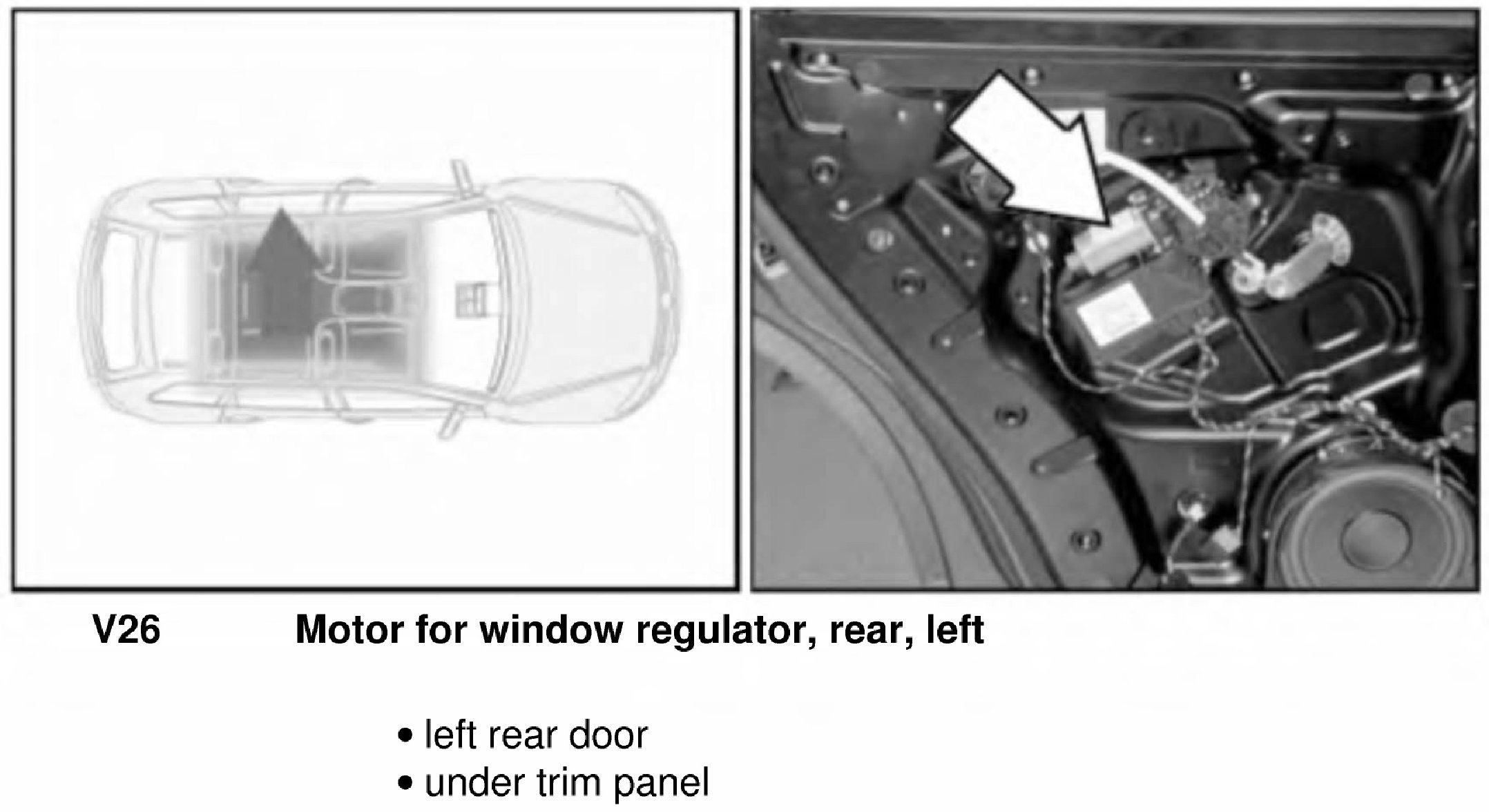 V26 Motor for window regulator, rear, left

• left rear door
• under trim panel