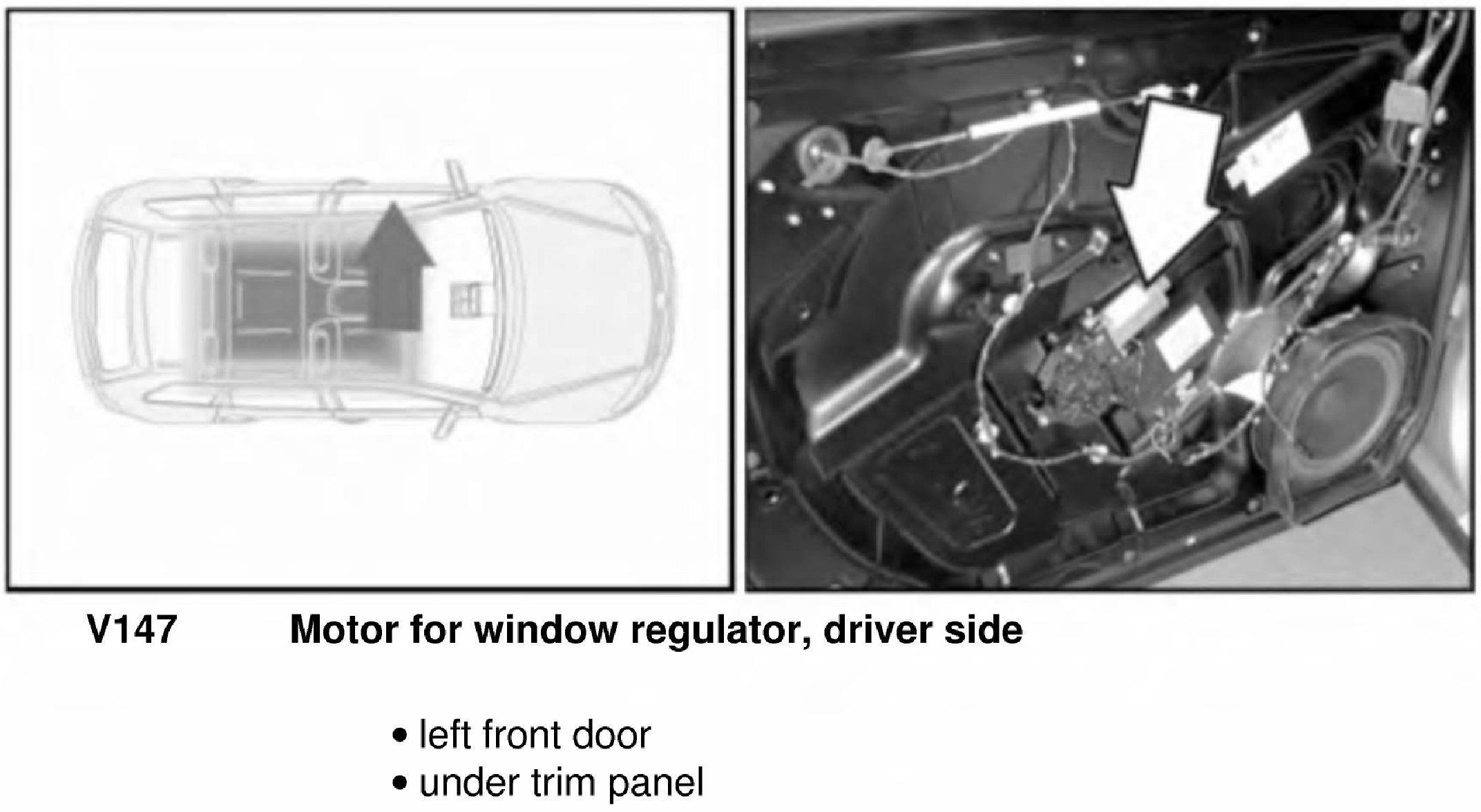 V147 Motor for window regulator, driver side

• left front door
• under trim panel