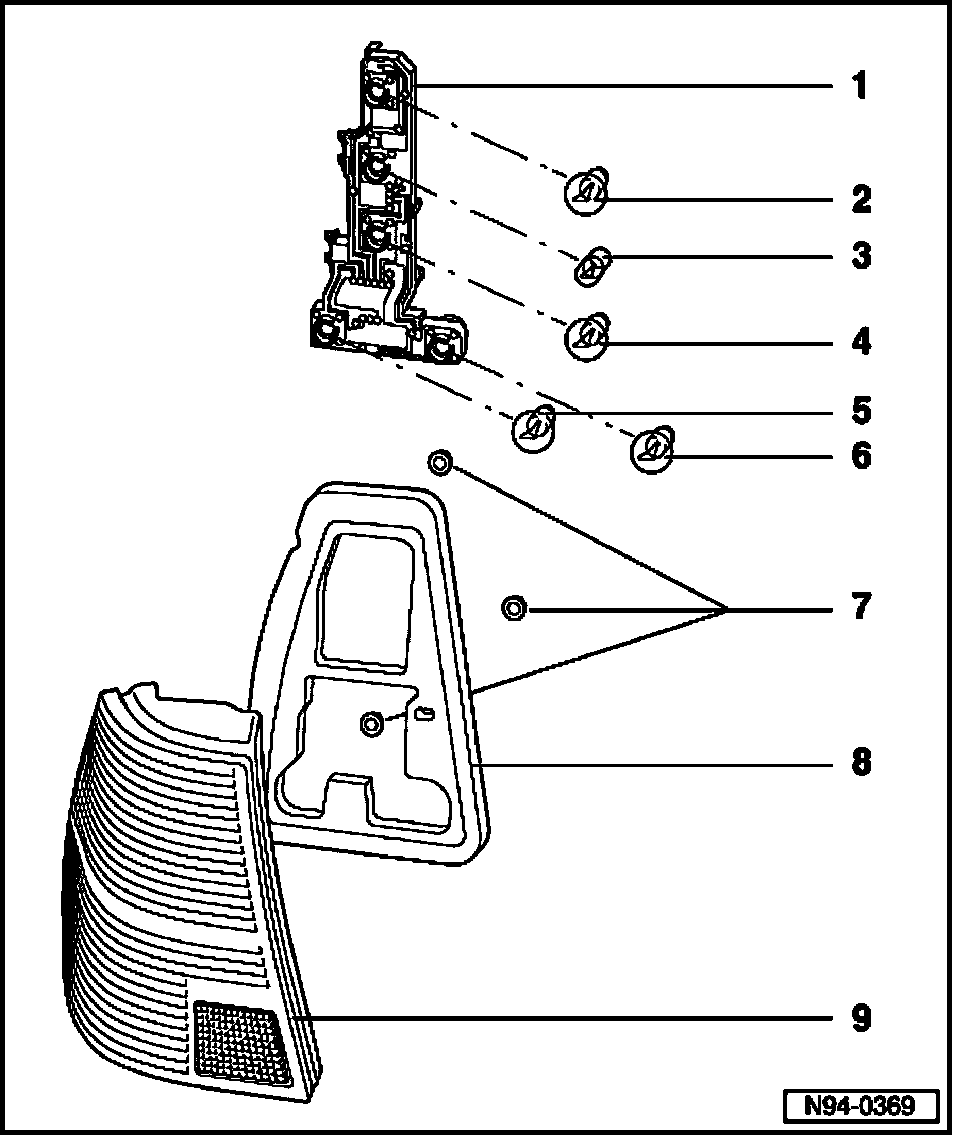 1
2
3
4
5
6
7
8
9
N94-0369