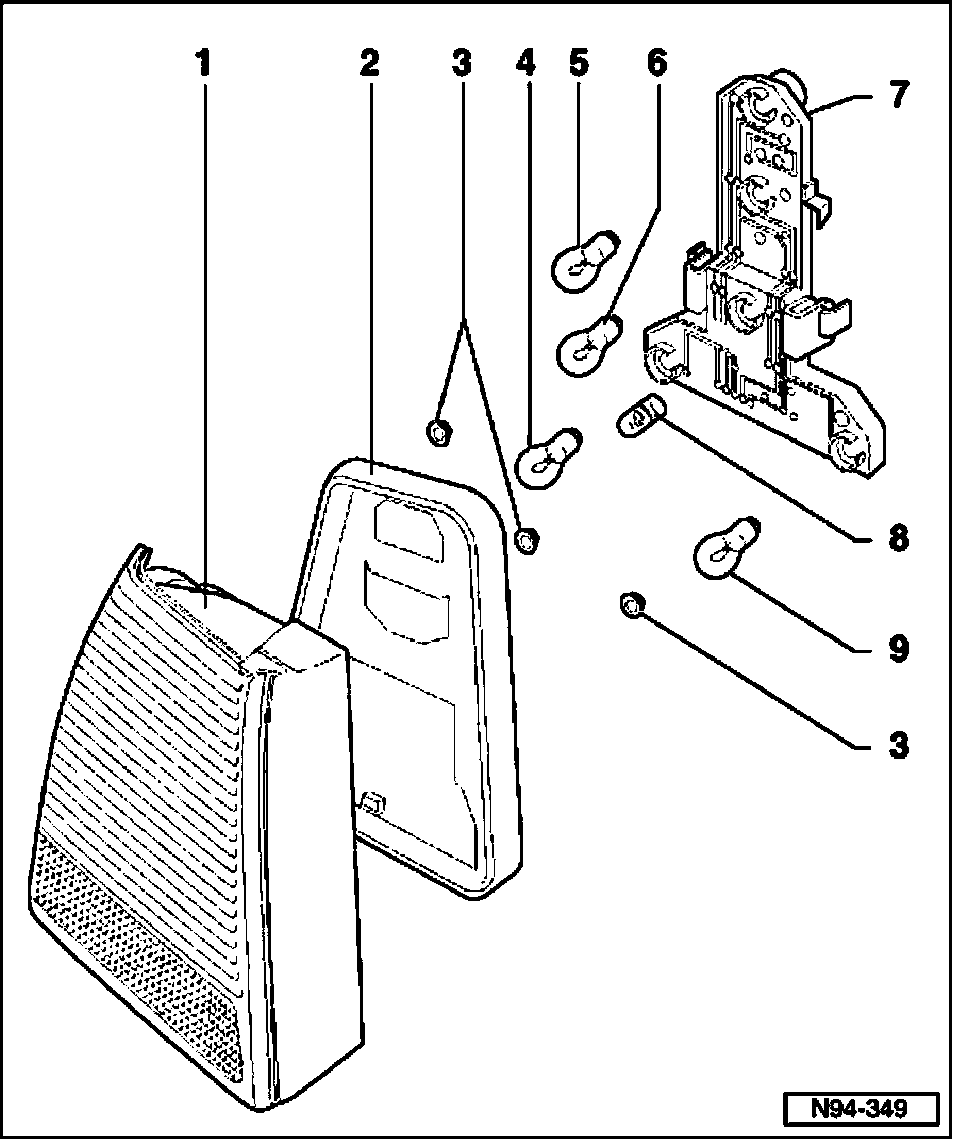 1
2
3
4
5
6
7
8
9
3
N94-349