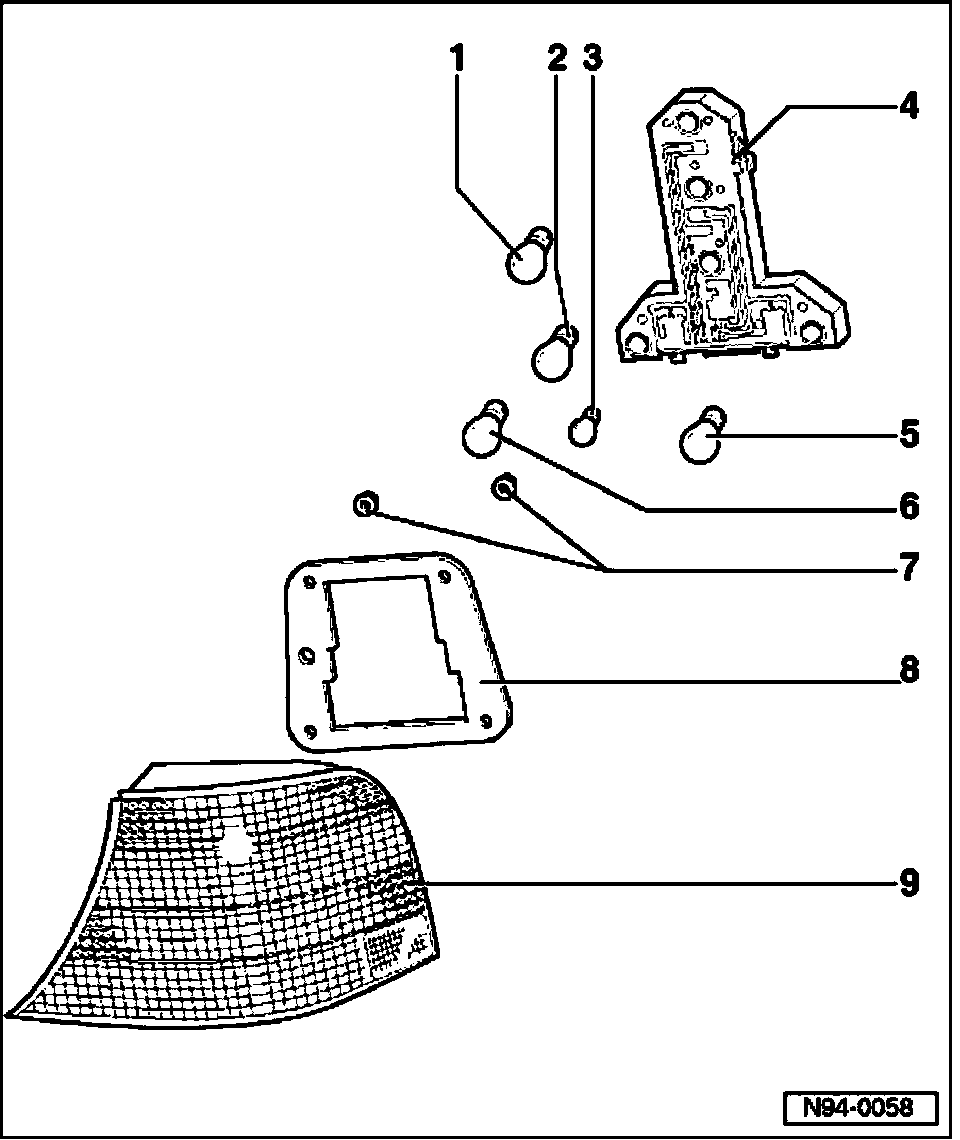 1
2
3
4
5
6
7
8
9
N94-0058