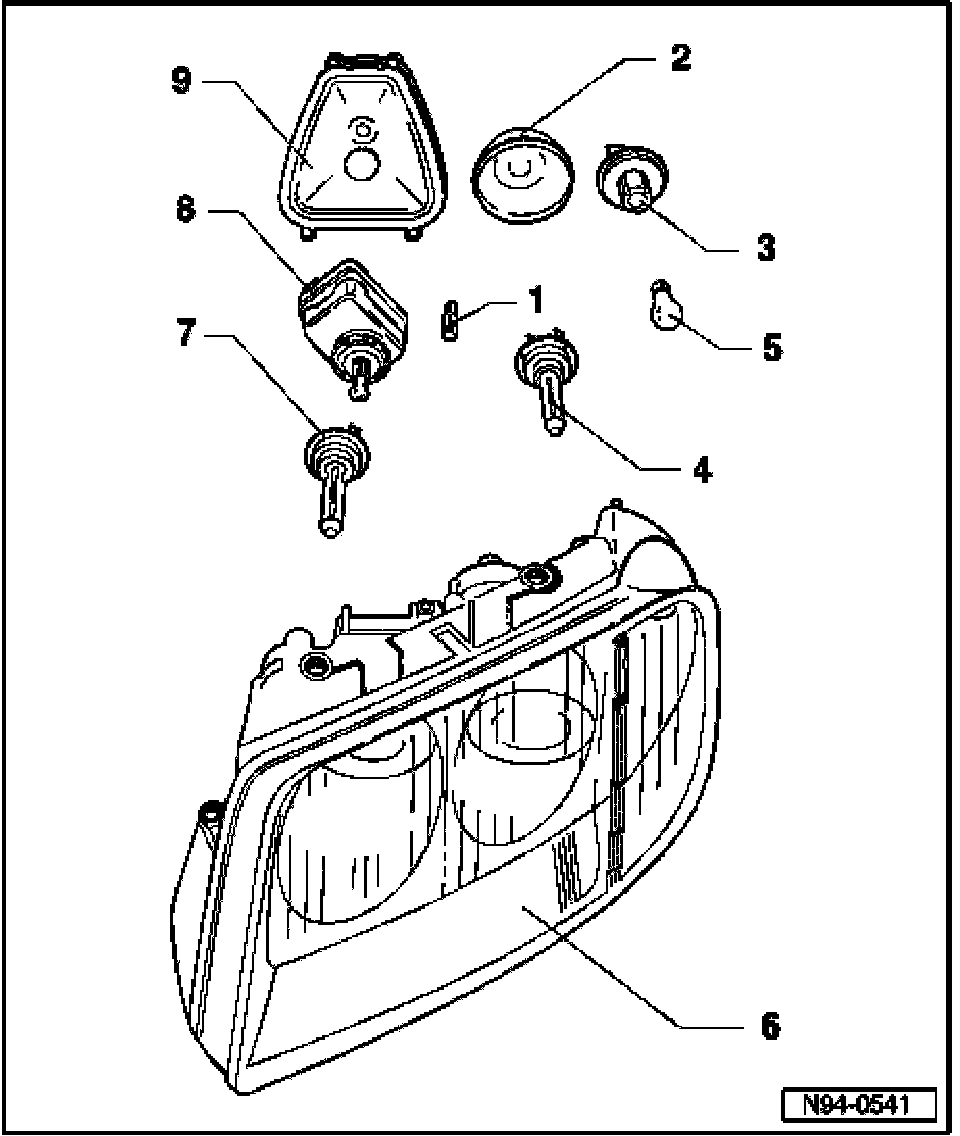 9
2
8
3
1
5
7
4
6
N94-0541