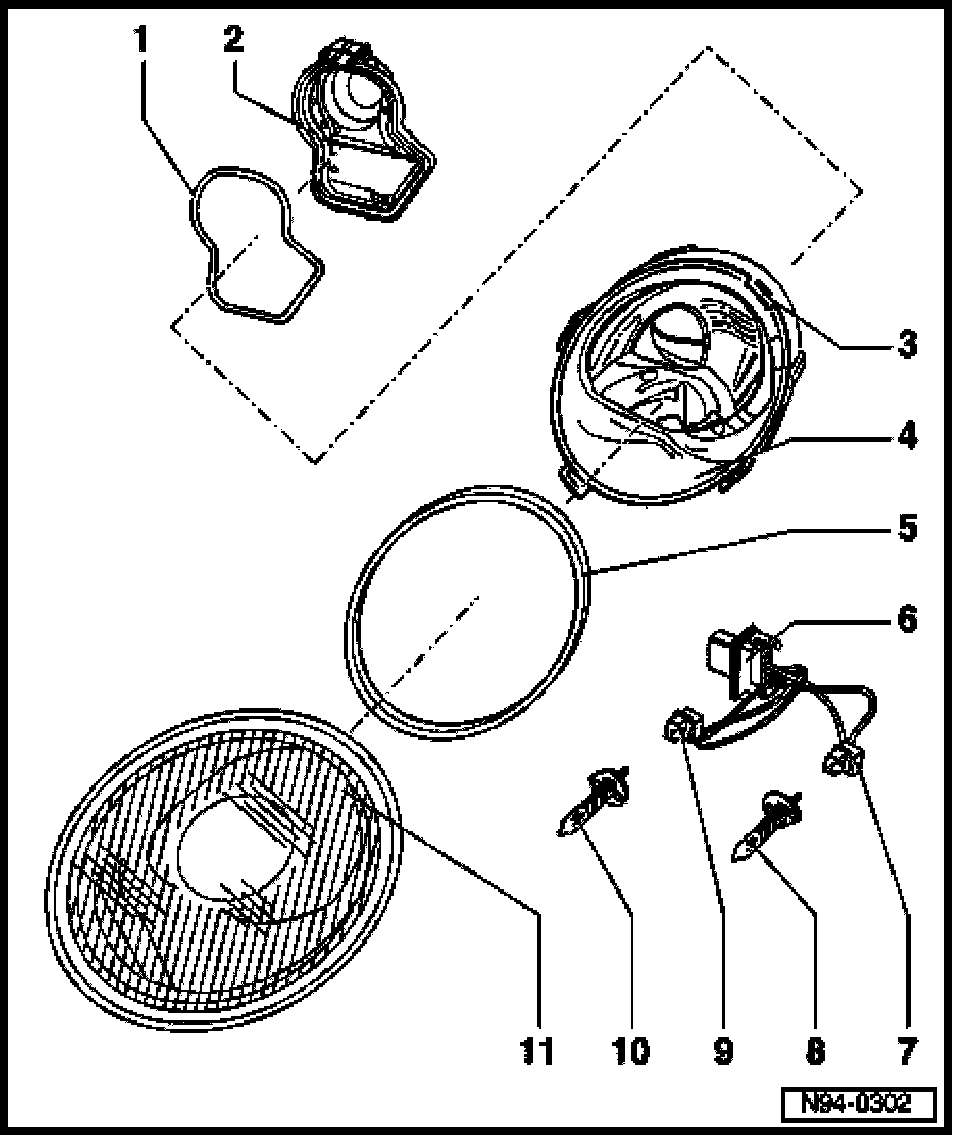 1
2
3
4
5
6
11
10
9
8
7
N94-0302