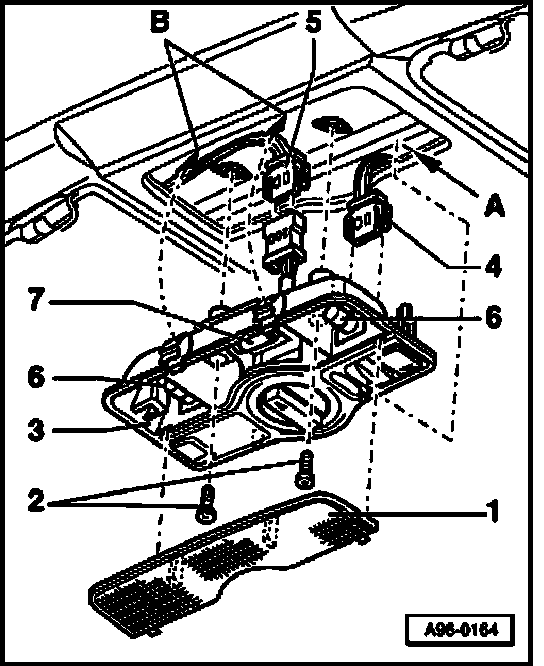 B
5
A
4
7
6
6
3
2
1
A96-0164