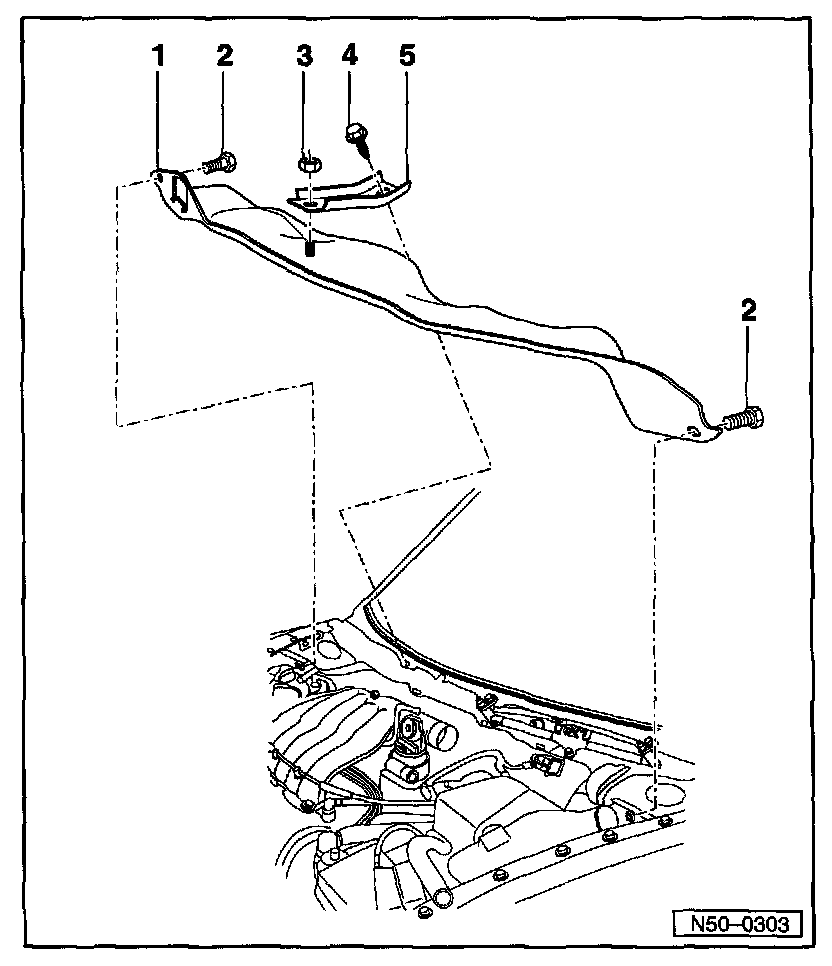 1 2 3 4 5

2

N50–0303