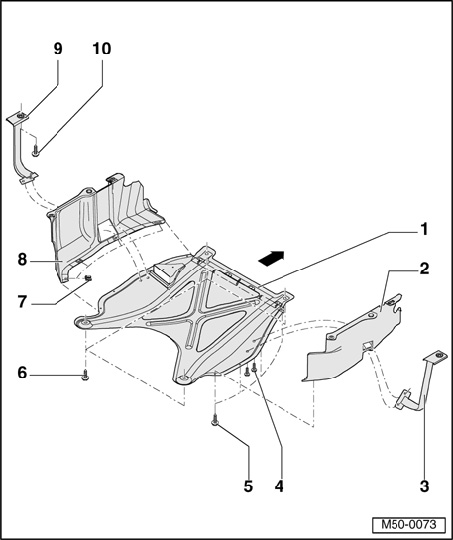 9
10
1
2
8
7
6
5
4
3
M50-0073