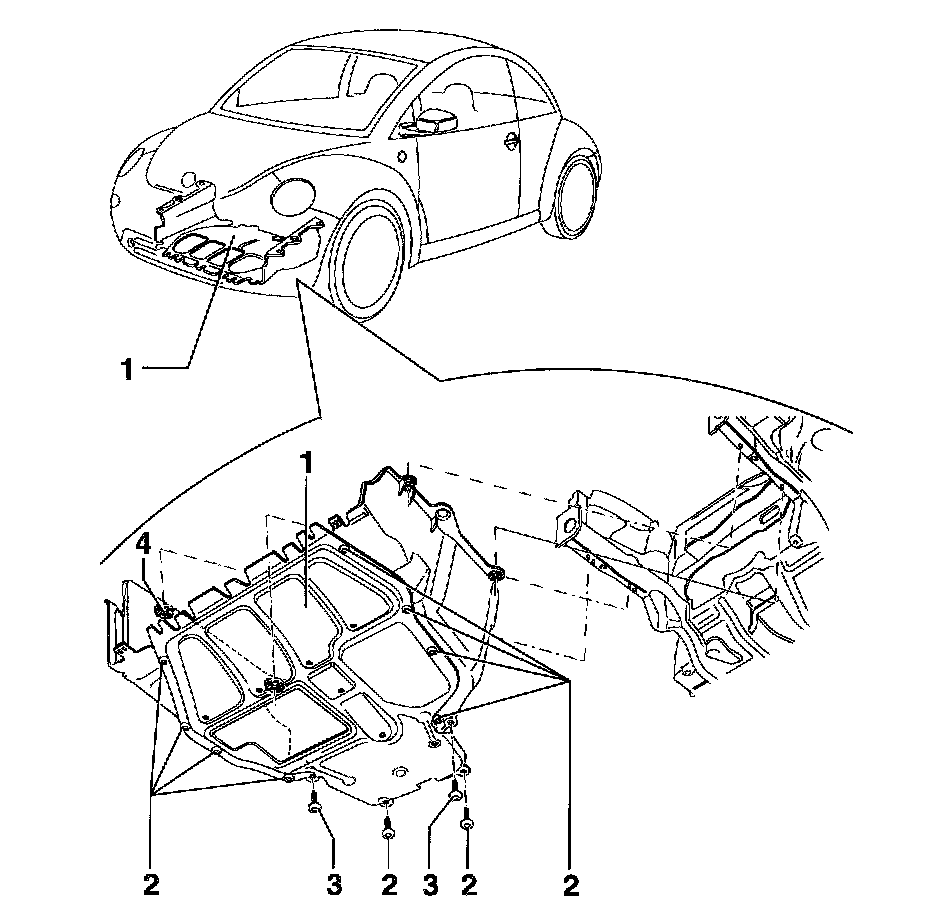 1

1

4

2

3

2

3

2

2