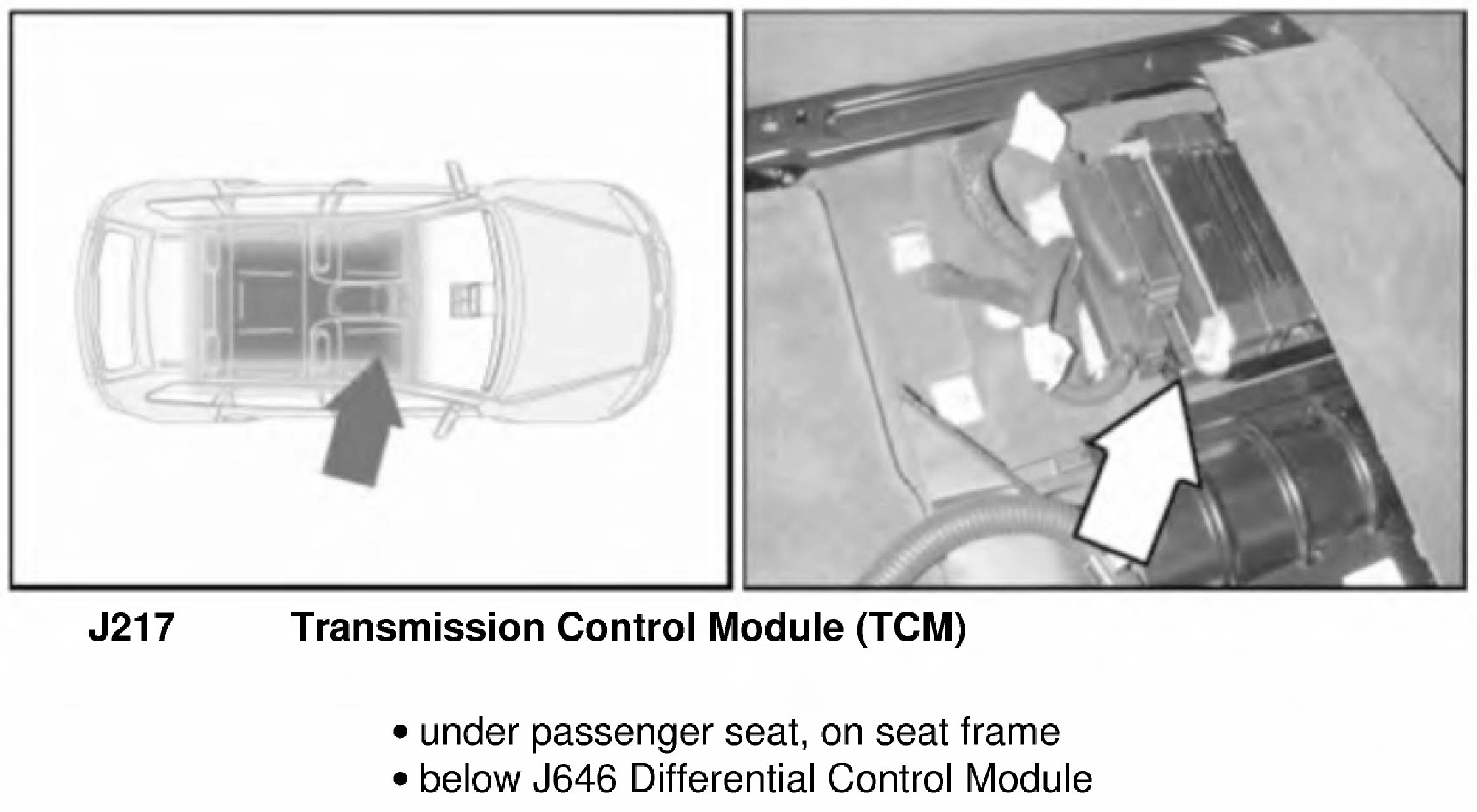 J217 Transmission Control Module (TCM)

• under passenger seat, on seat frame
• below J646 Differential Control Module