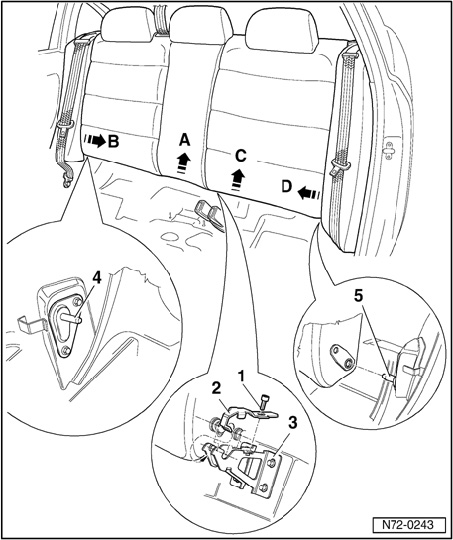 B
A
C
D
4
5
1
2
3
N72-0243