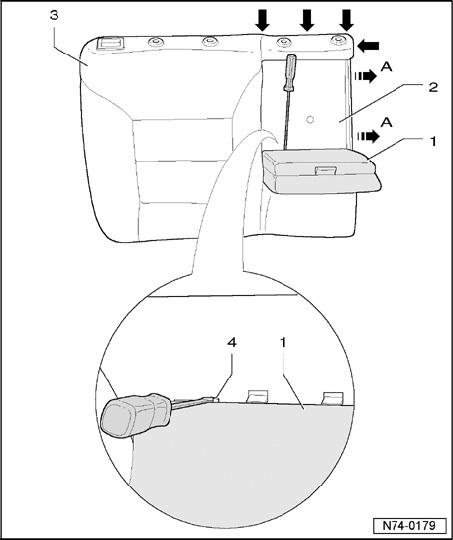 3
A
2
A
1
4
1
N74-0179