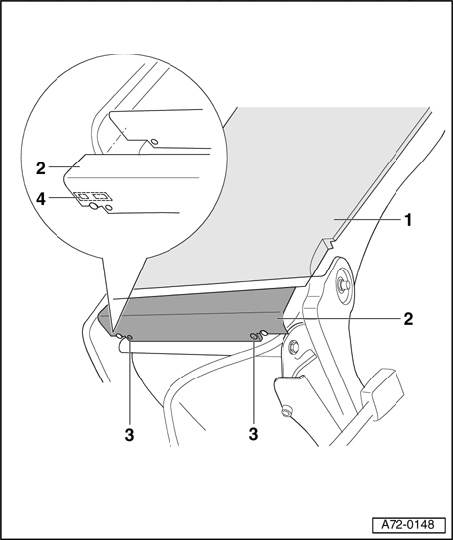 2
4
1
2
3
3
A72-0148