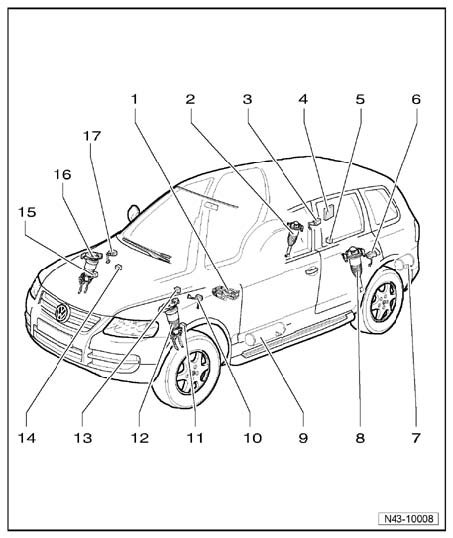 1
2
3
4
5
6
17
16
15
14
13
12
11
10
9
8
7
N43-10008