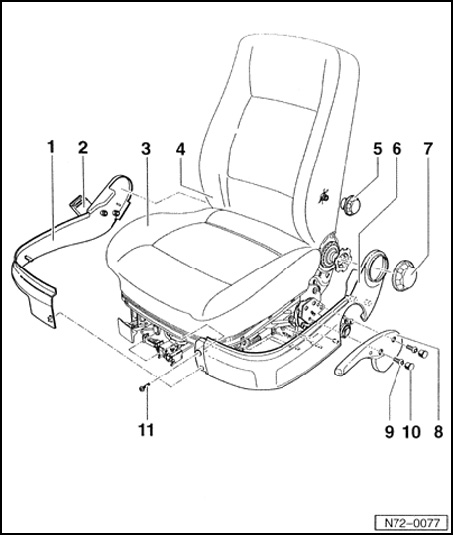 1 2 3 4 5 6 7

11

9 10 8

N72–0077