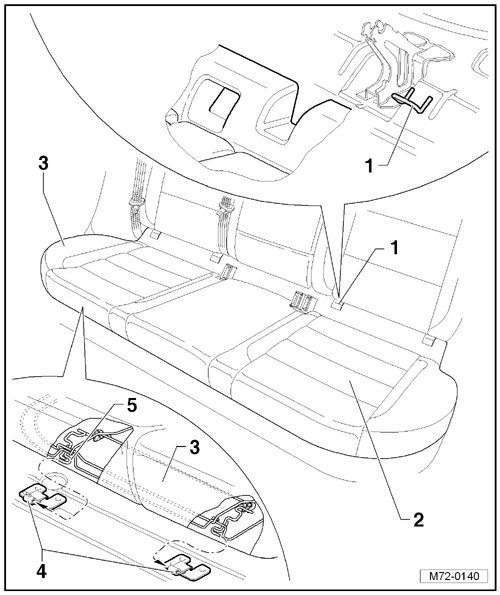 1
3
1
5
3
2
4
M72-0140