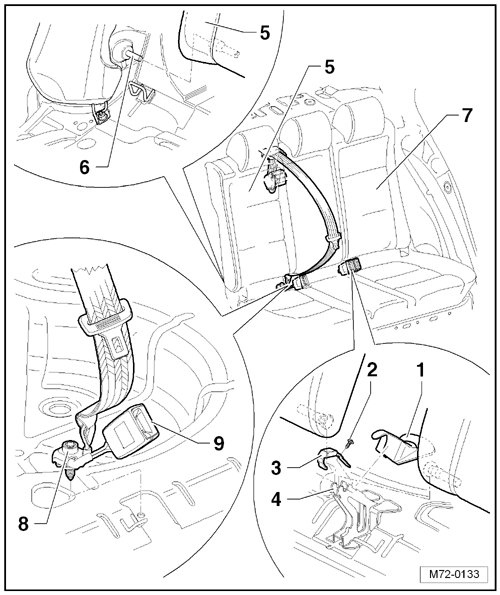 5
5
7
6
2
1
9
3
4
8
M72-0133