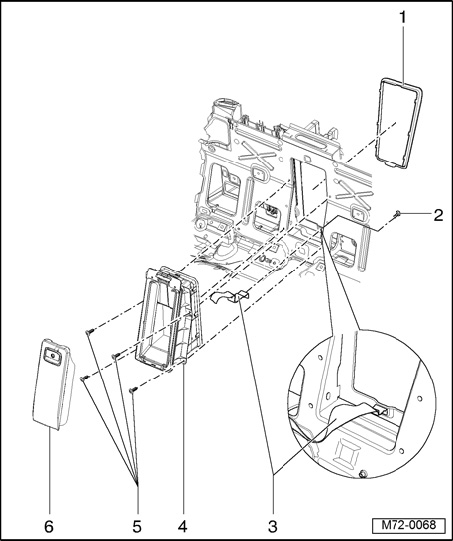 1
2
6
5
4
3
M72-0068