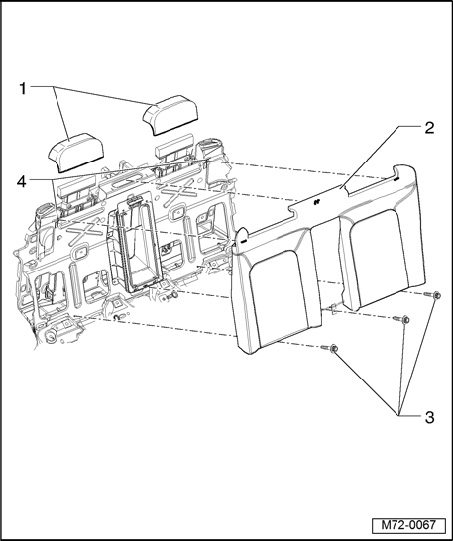 1

2

4

3

M72-0067