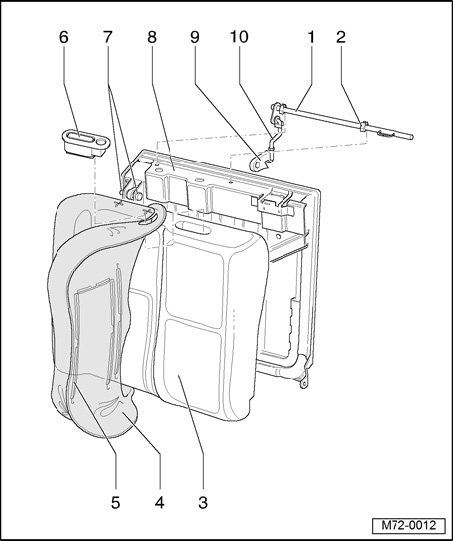 6 7 8 9 10 1 2

5 4 3

M72-0012