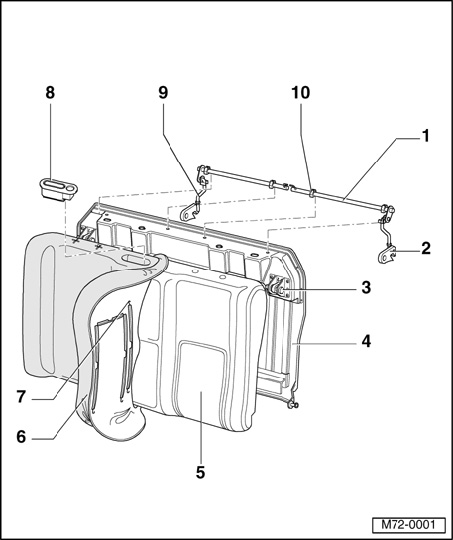 8
9
10
1
2
3
4
7
6
5
M72-0001