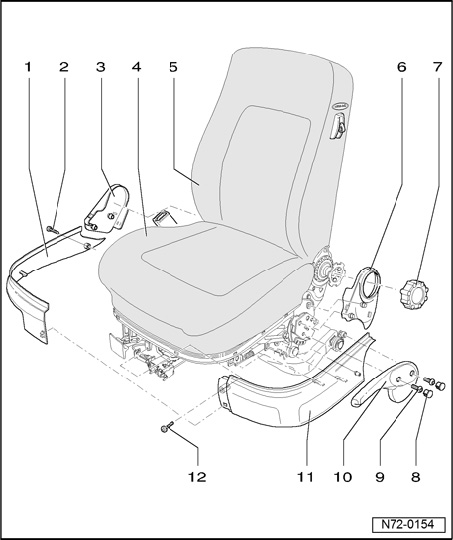 1 2 3 4 5 6 7

12 11 10 9 8

N72-0154