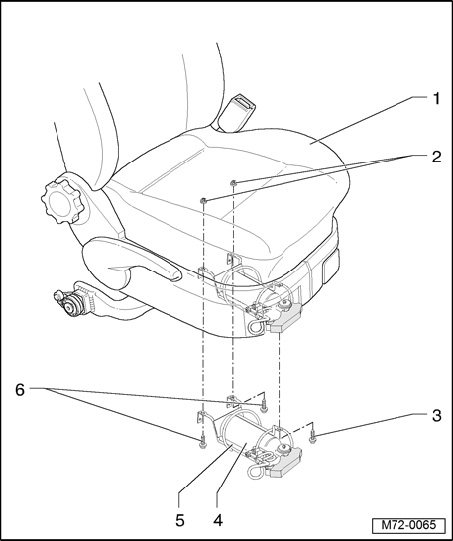 1
2
6
3
5
4
M72-0065