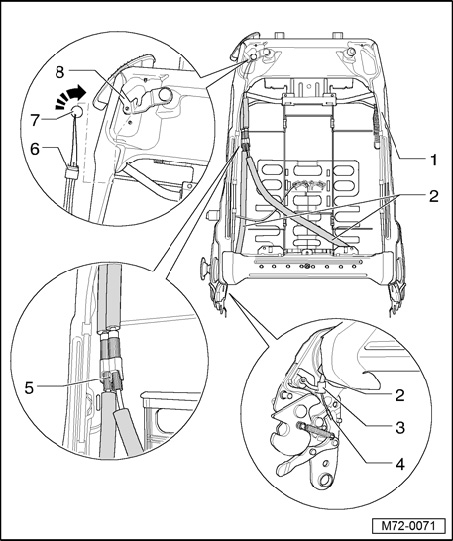 8
7
6
1
2
5
2
3
4
M72-0071