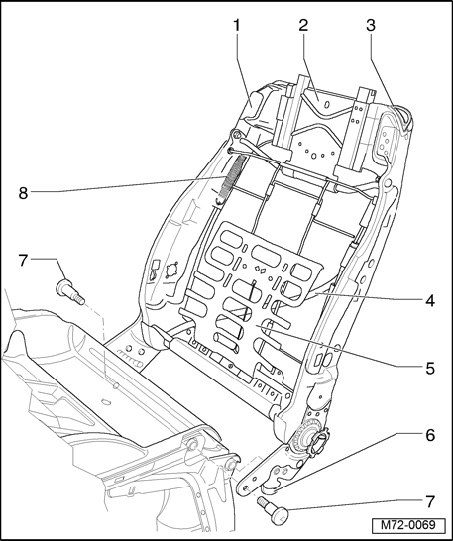 1
2
3
8
7
4
5
6
7
M72-0069