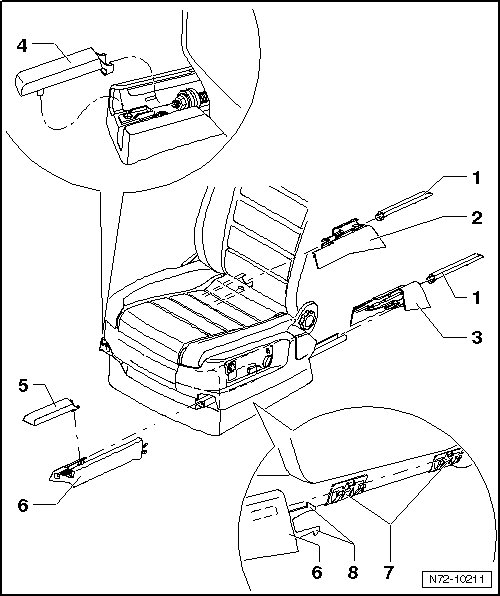 4
1
2
1
3
5
6
6
8
7
N72-10211