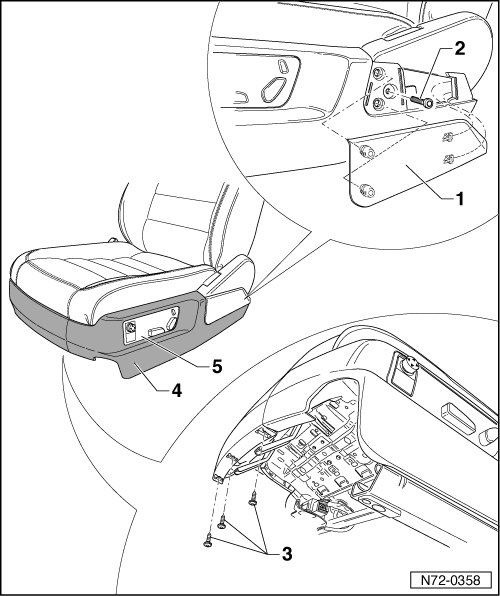 2

1

5

4

3

N72-0358