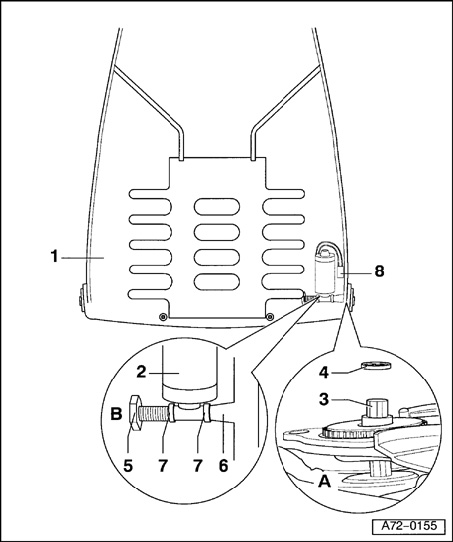 1
8
2
B
5
7
7
6
4
3
A
A72–0155