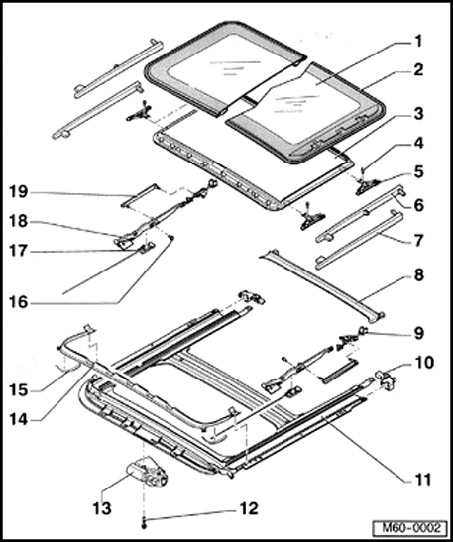 1
2
3
4
5
6
7
8
9
10
11
12
13
14
15
16
17
18
19
M60-0002