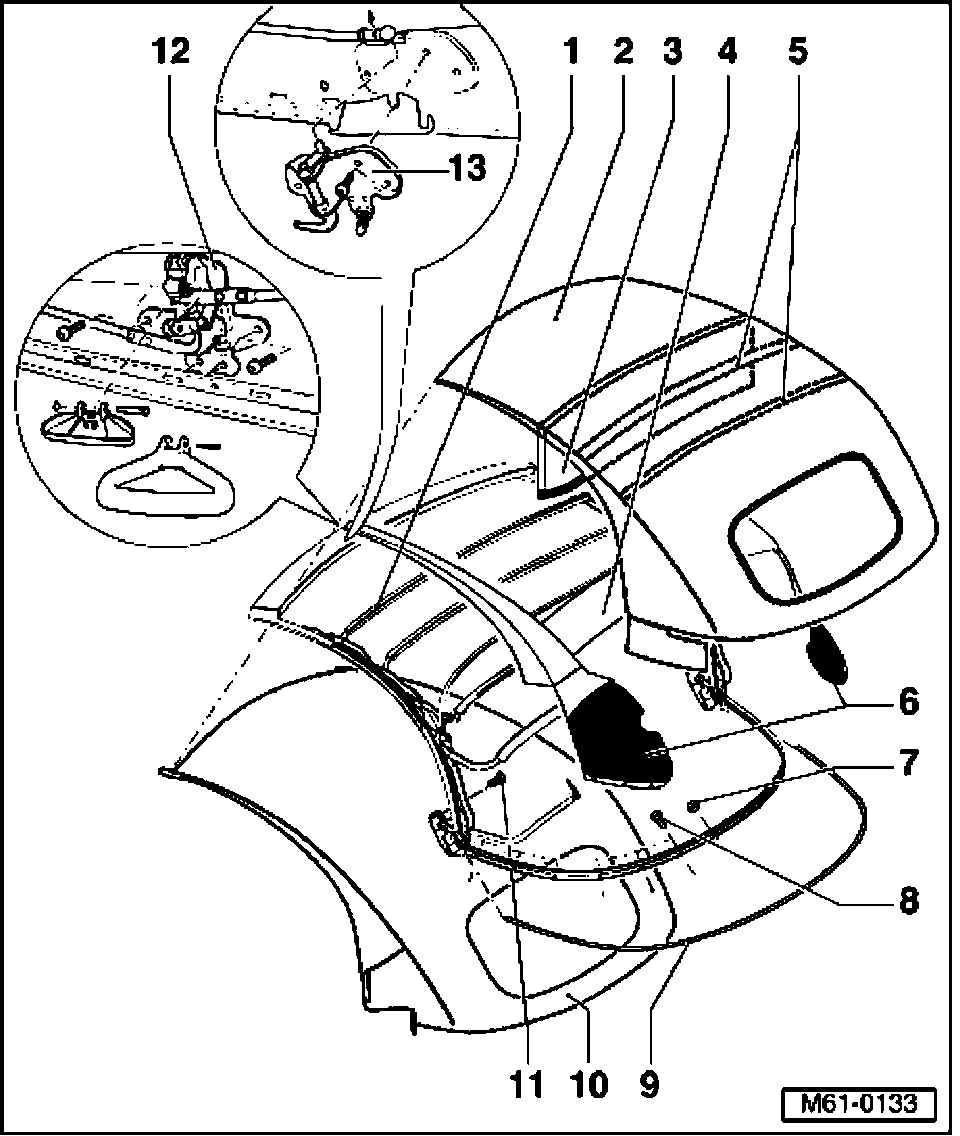 12
1
2
3
4
5
13
6
7
8
11
10
9
M61-0133