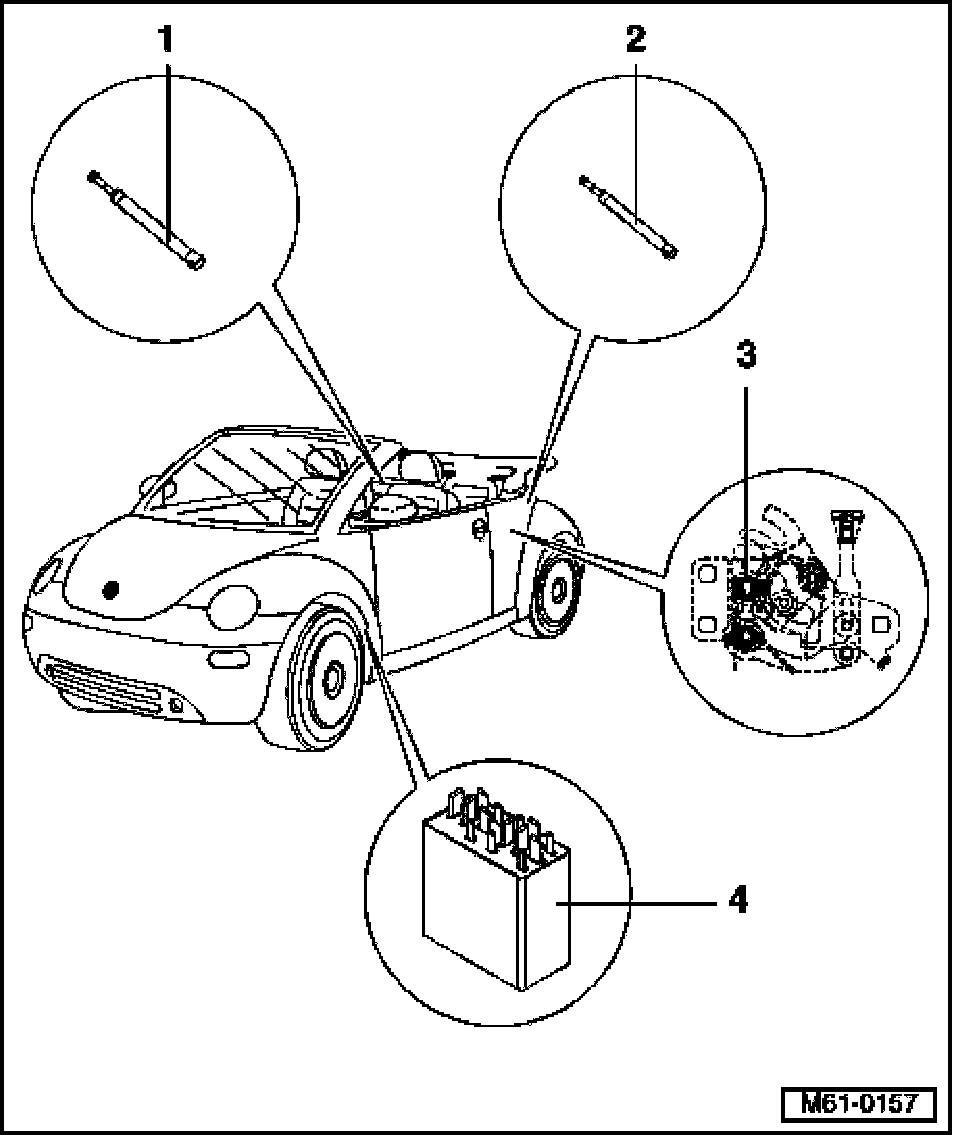 1
2
3
4
M61-0157