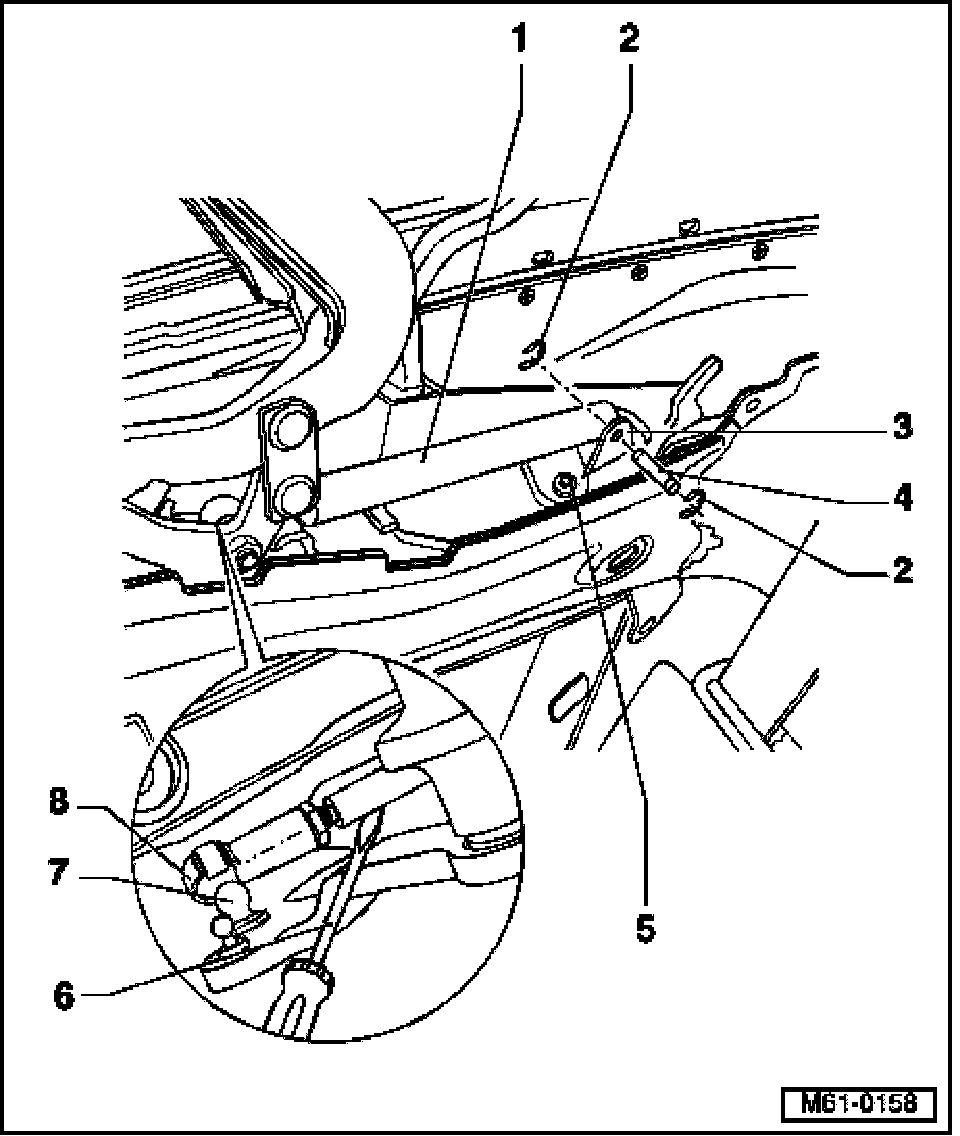 1
2
3
4
2
5
8
7
6
M61-0158