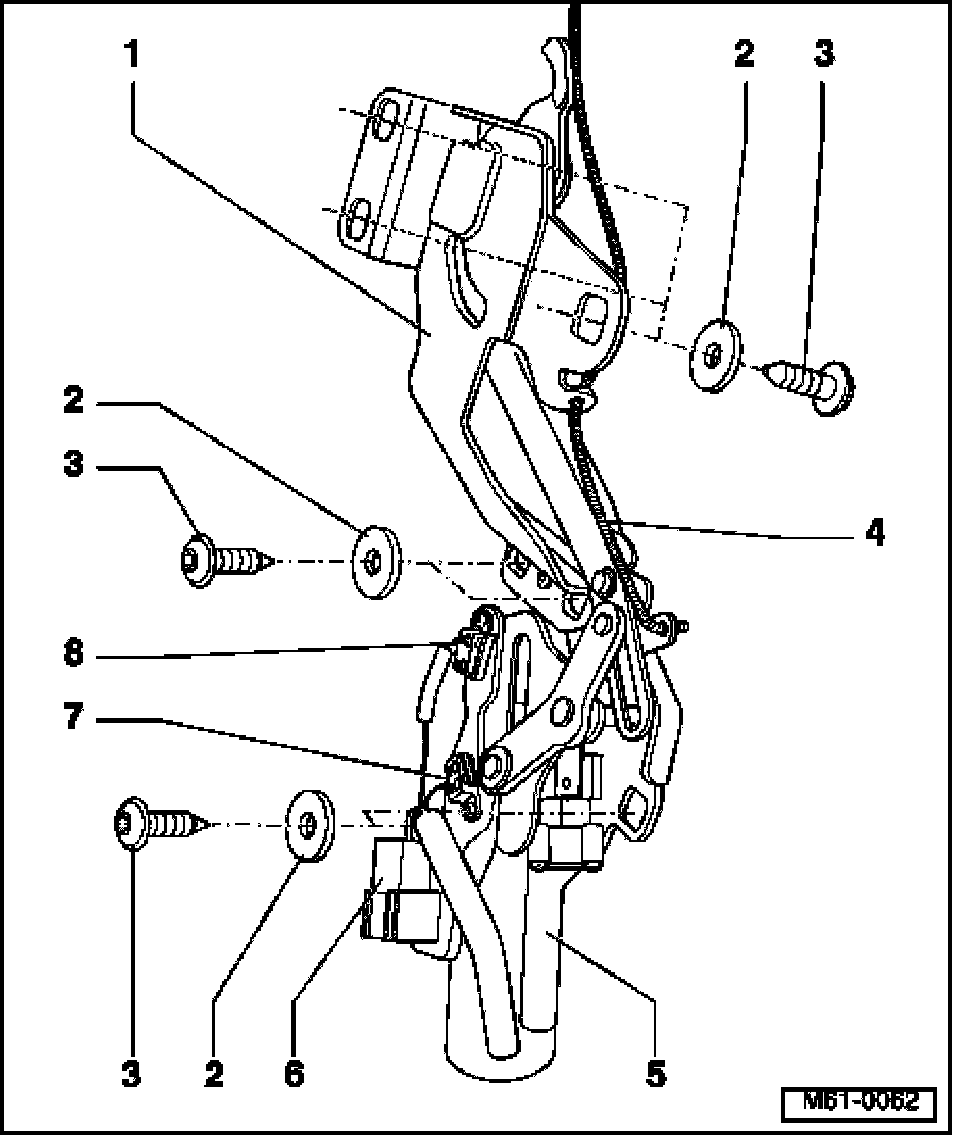 1
2
3
2
3
4
8
7
3
2
6
5
M61-0062