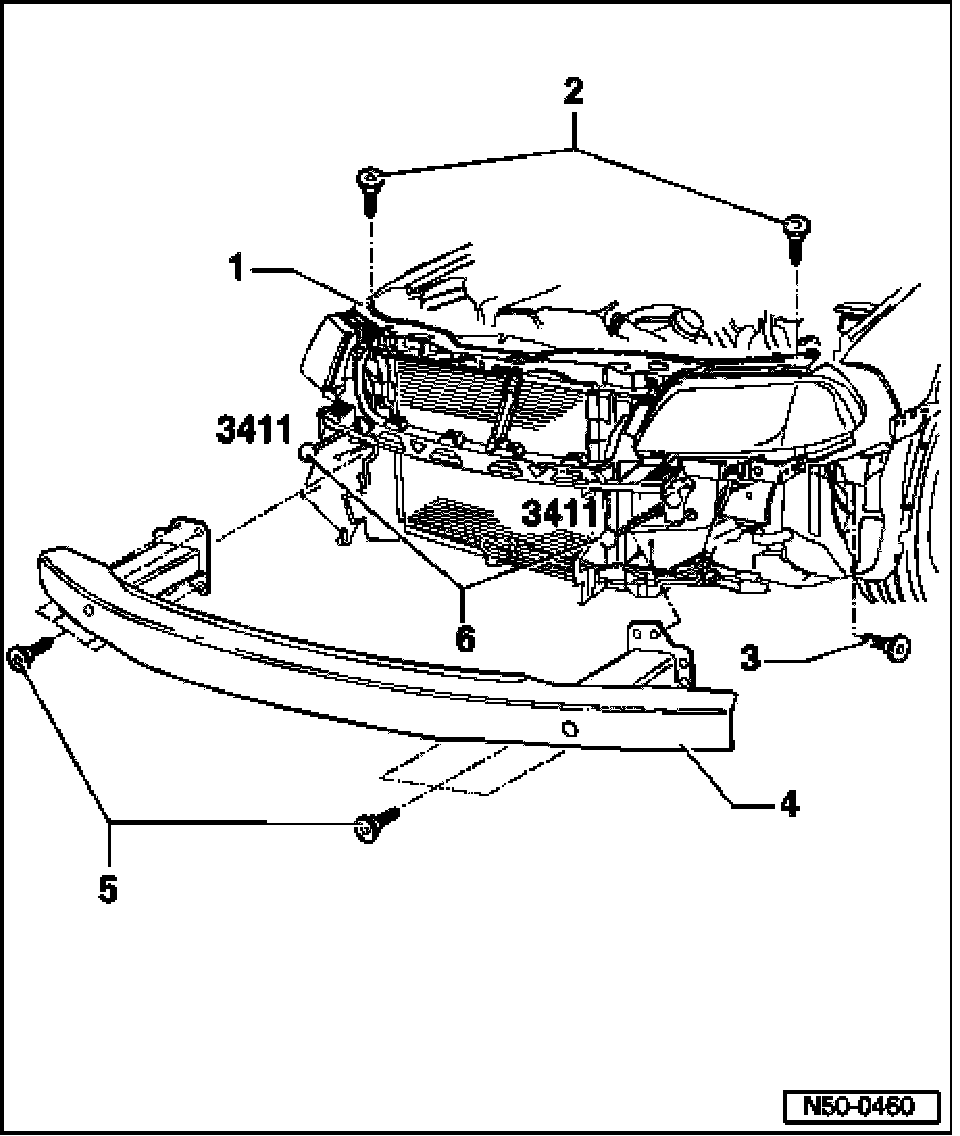 2

1

3411

3411

6

3

4

5

N50-0460