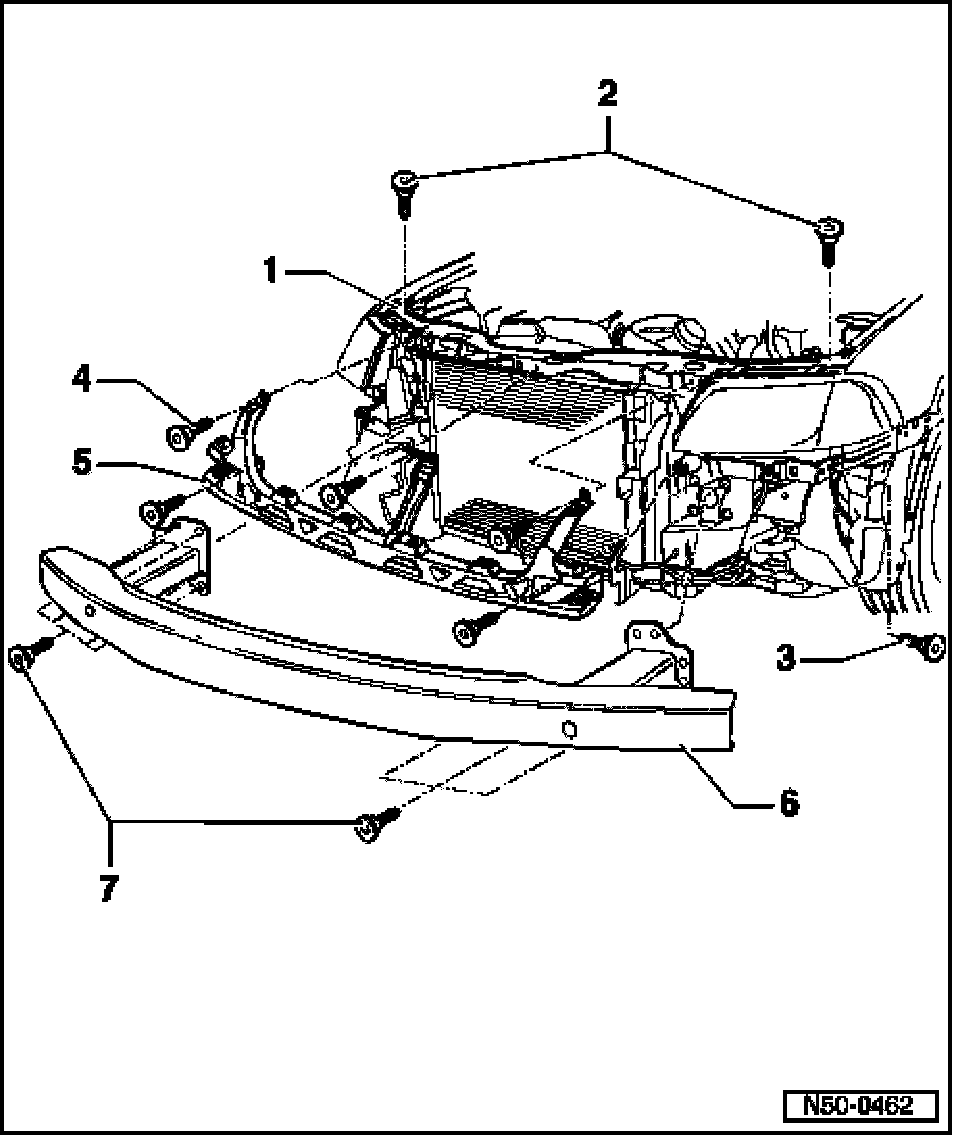 2

1

4

5

3

6

7

N50-0462