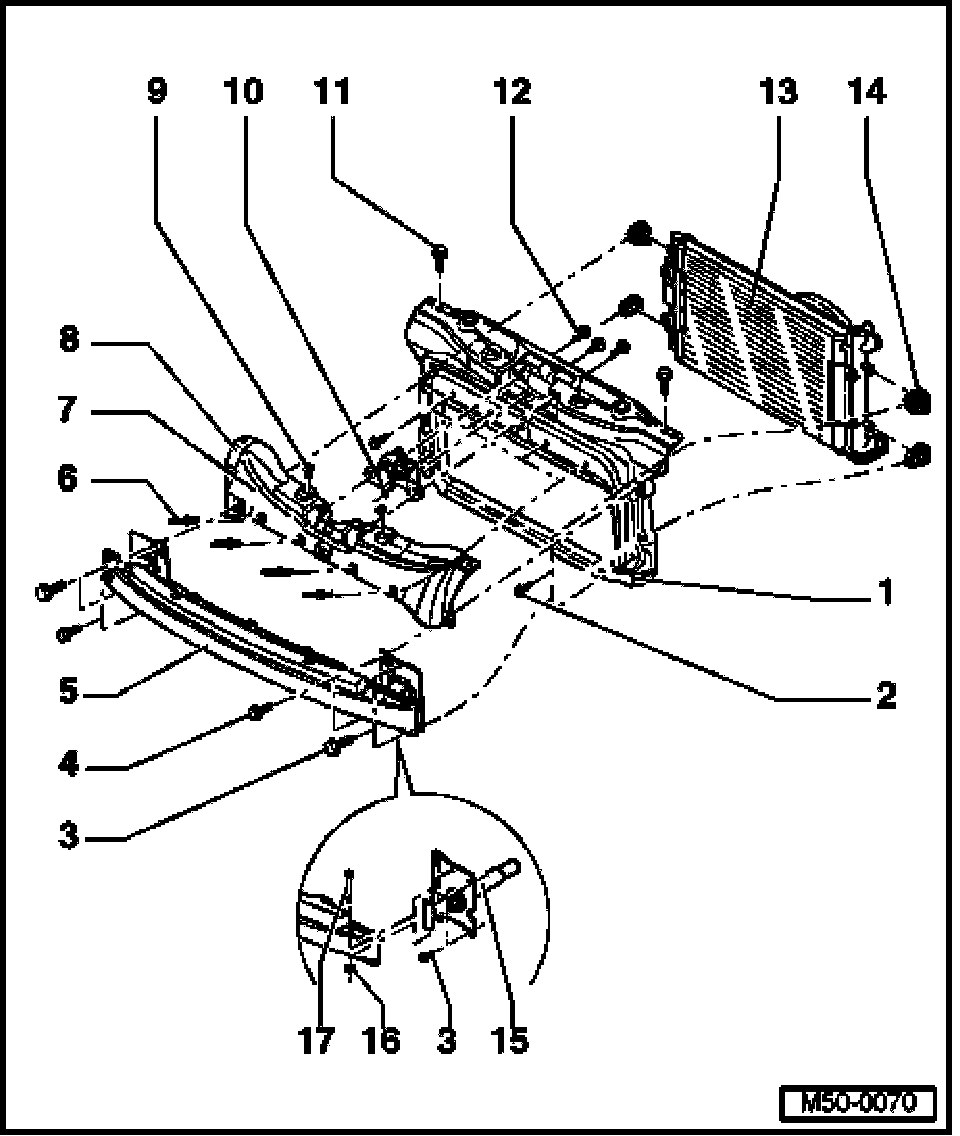 9 10 11 12 13 14

8

7

6

1

2

5

4

3

17 16 3 15

M50-0070