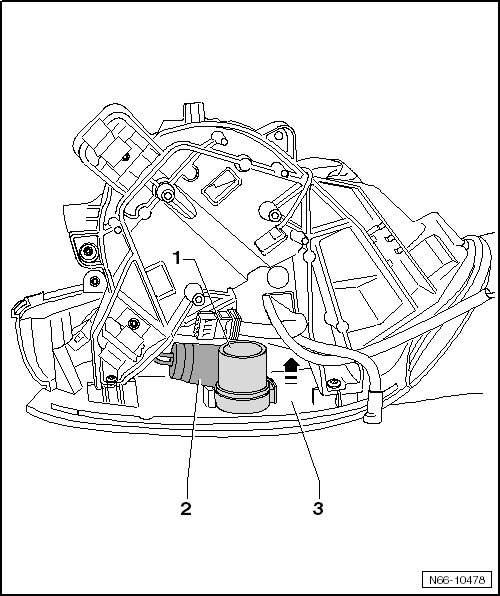 1
2
3
N66-10478