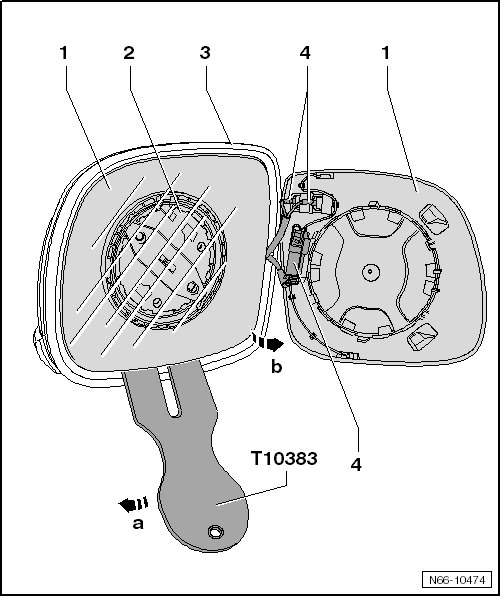 1
2
3
4
1
b
4
T10383
a
N66-10474