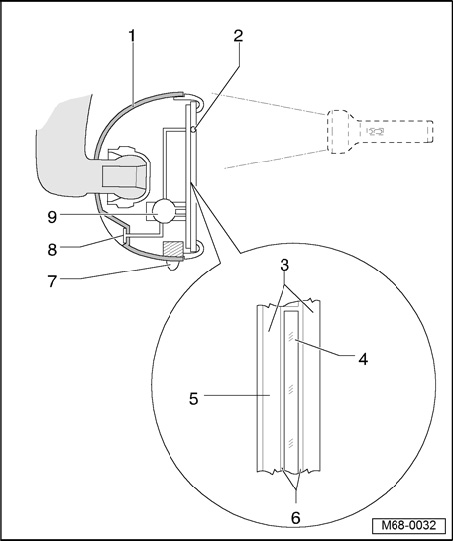 1
2
9
8
7
3
4
5
6
M68-0032