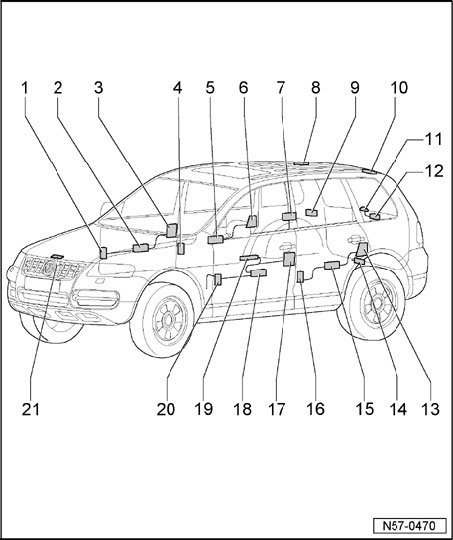 1 2 3 4 5 6 7 8 9 10 11 12

21 20 19 18 17 16 15 14 13

N57-0470