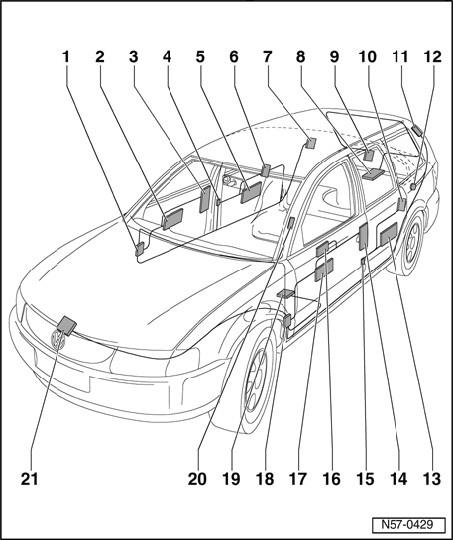 1 2 3 4 5 6 7 8 9 10 11 12

21

20 19 18 17 16 15 14 13

N57-0429