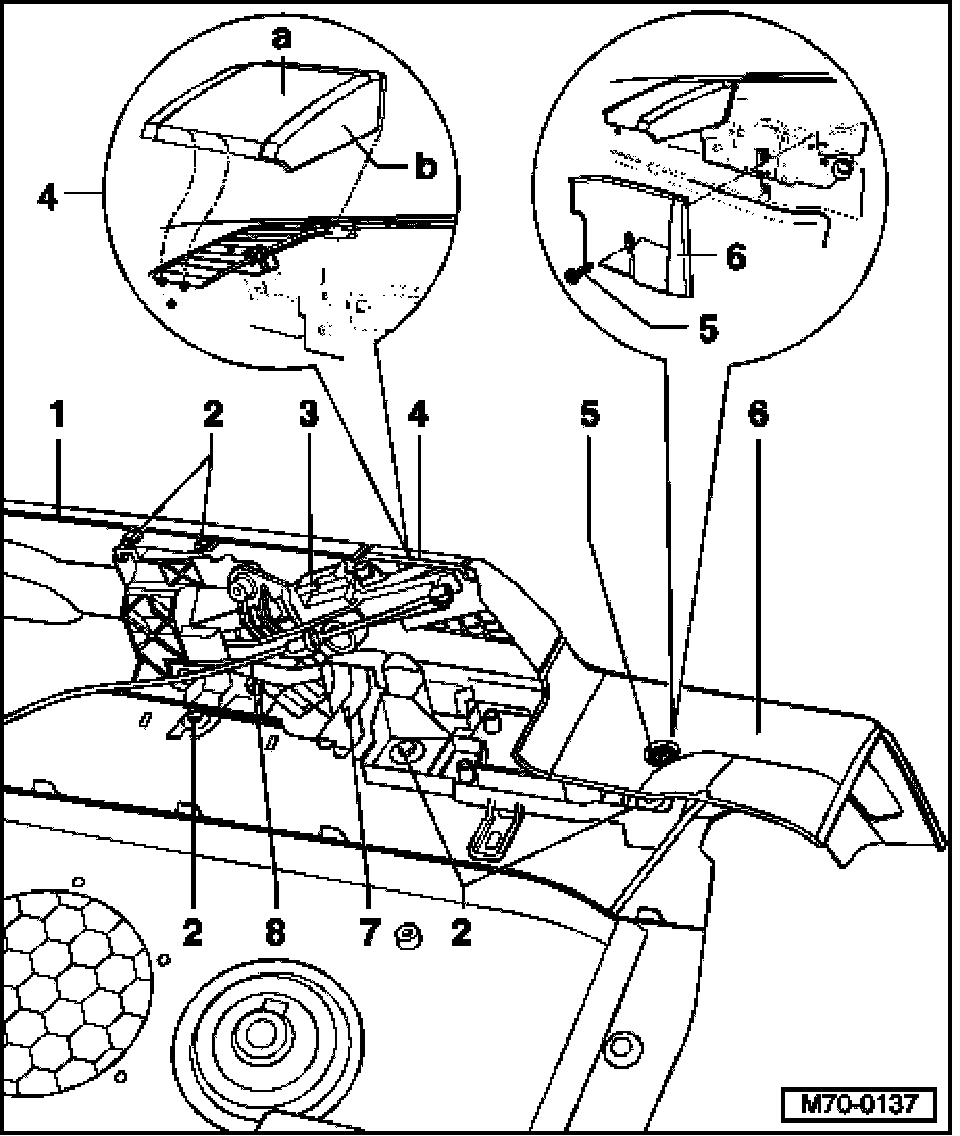 a
b
4
6
5
1
2
3
4
5
6
2
8
7
2
M70-0137