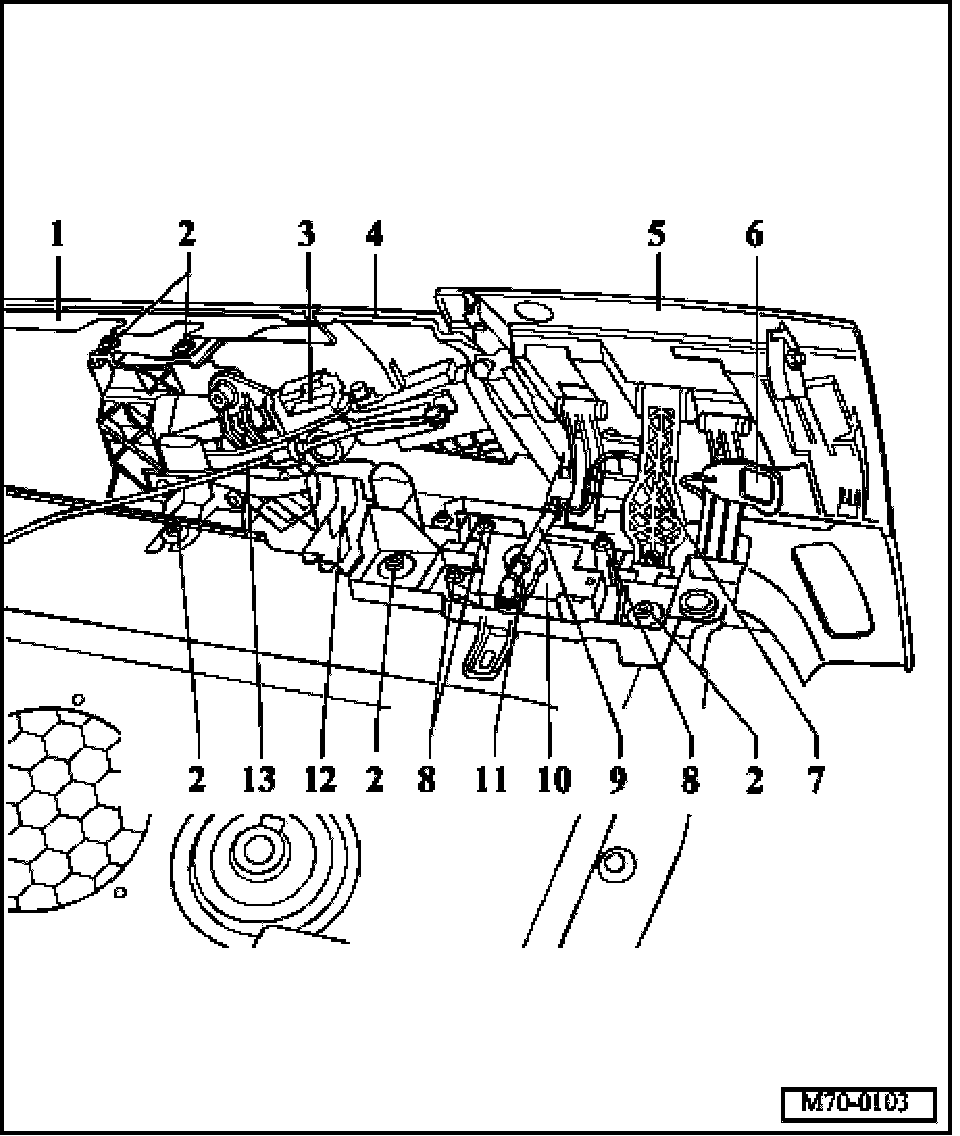 1 2 3 4 5 6

2 13 12 2 8 11 10 9 8 2 7

M70-0103