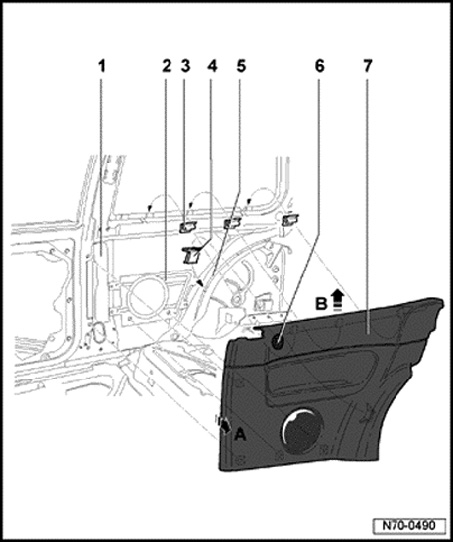 1 2 3 4 5 6 7

B

A

N70-0490