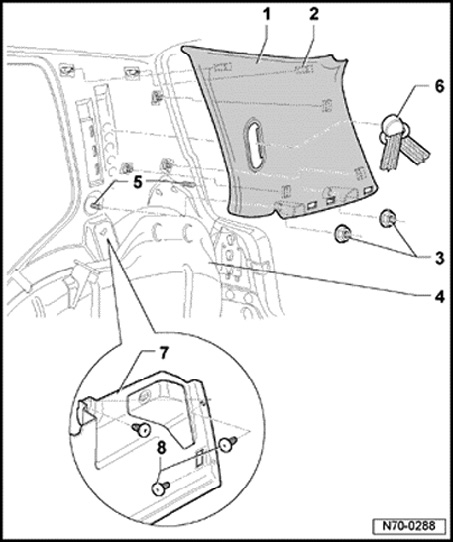 1
2
6
5
3
4
7
8
N70-0288