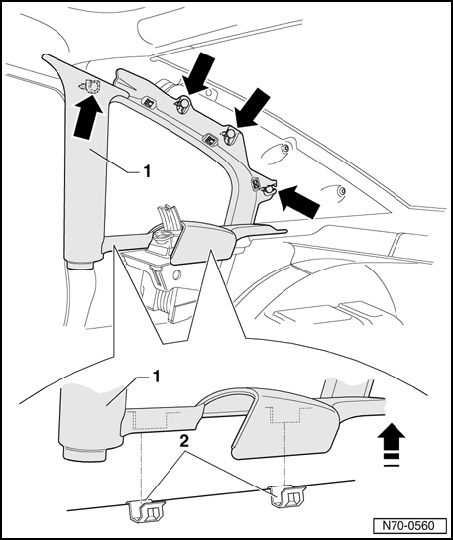 1

1

2

N70-0560