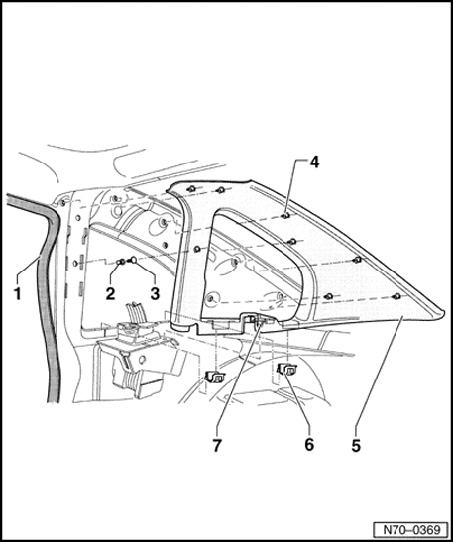 4

1

2

3

7

6

5

N70–0369