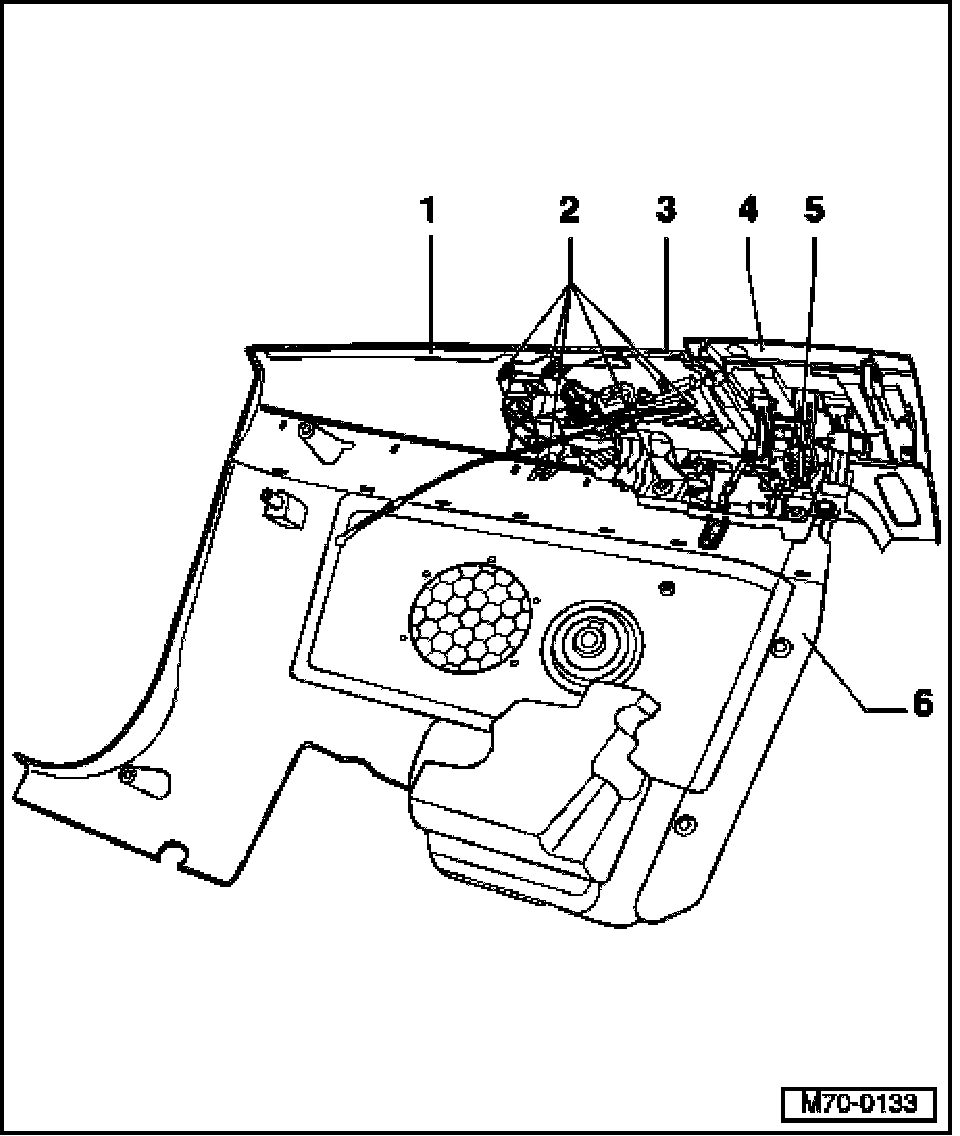 1 2 3 4 5

6

M70-0133